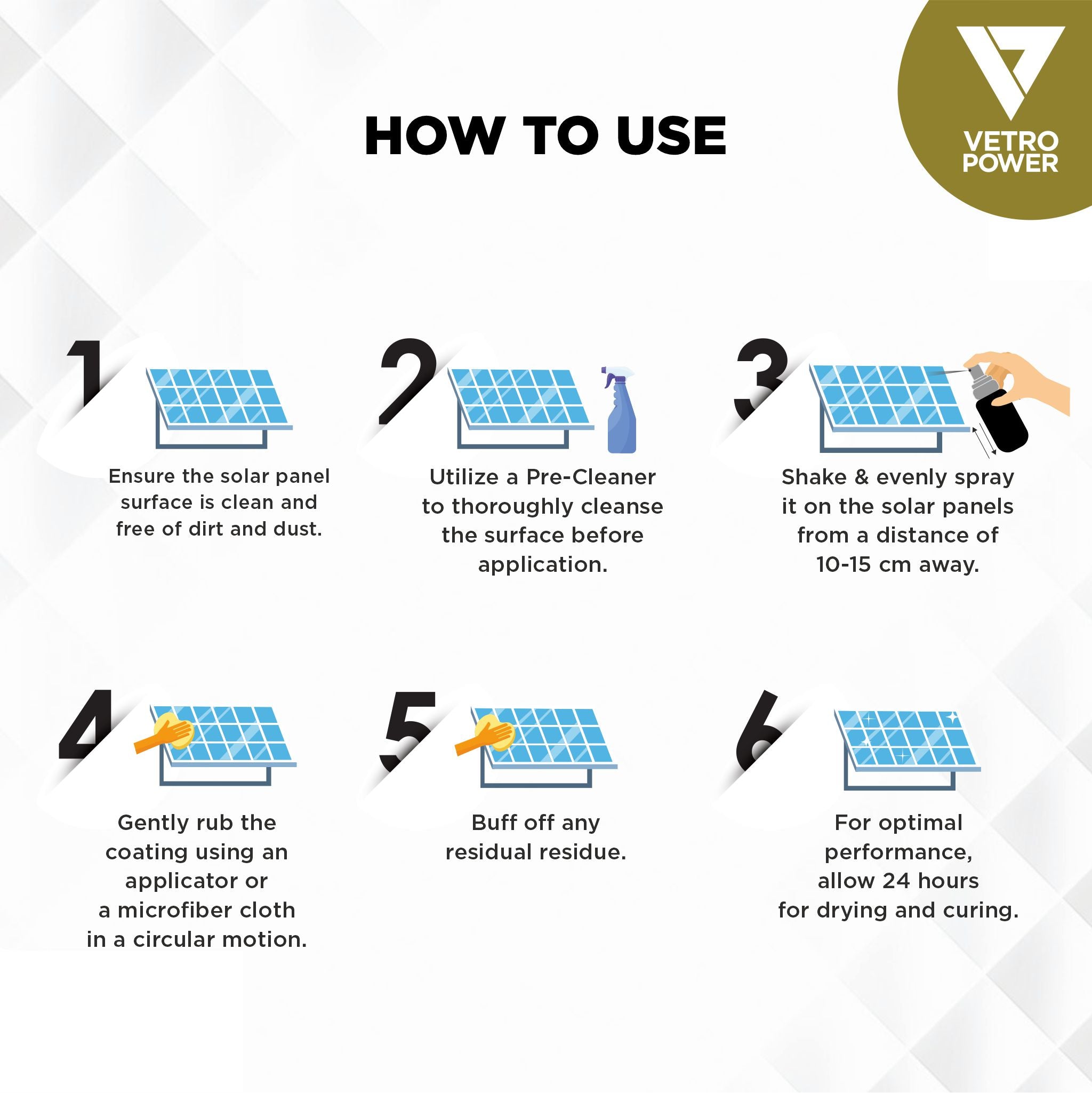 HOW TO USE

VETRO POWER

1

Ensure the solar panel surface is clean and free of dirt and dust.

2

Utilize a Pre-Cleaner to thoroughly cleanse the surface before application.

3

Shake & evenly spray it on the solar panels from a distance of 10-15 cm away.

4

Gently rub the coating using an applicator or a microfiber cloth in a circular motion.

5

Buff off any residual residue.

6

For optimal performance, allow 24 hours for drying and curing.