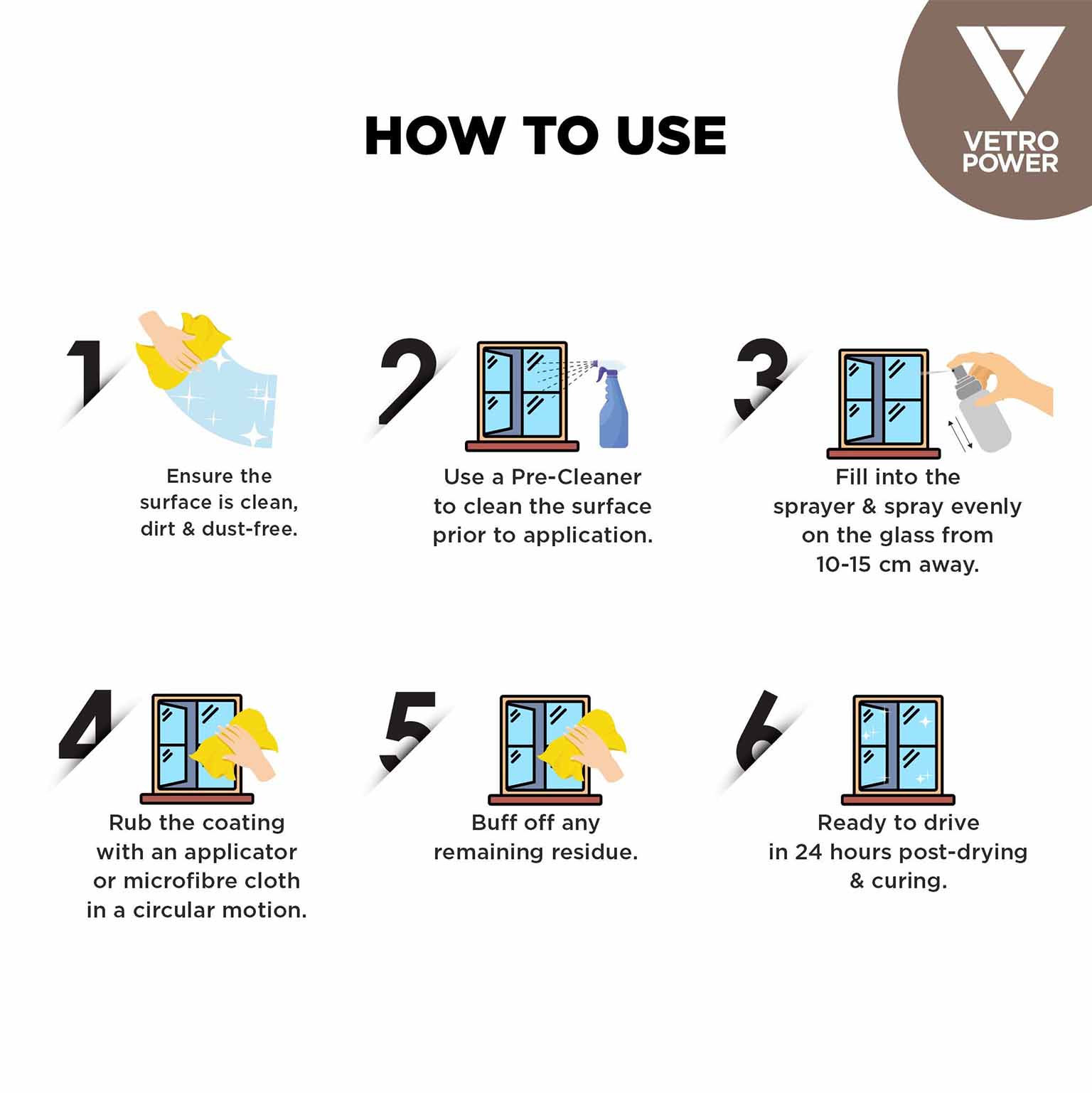 HOW TO USE

VETRO POWER

1
Ensure the surface is clean, dirt & dust-free.

2
Use a Pre-Cleaner to clean the surface prior to application.

3
Fill into the sprayer & spray evenly on the glass from 10-15 cm away.

4
Rub the coating with an applicator or microfibre cloth in a circular motion.

5
Buff off any remaining residue.

6
Ready to drive in 24 hours post-drying & curing.