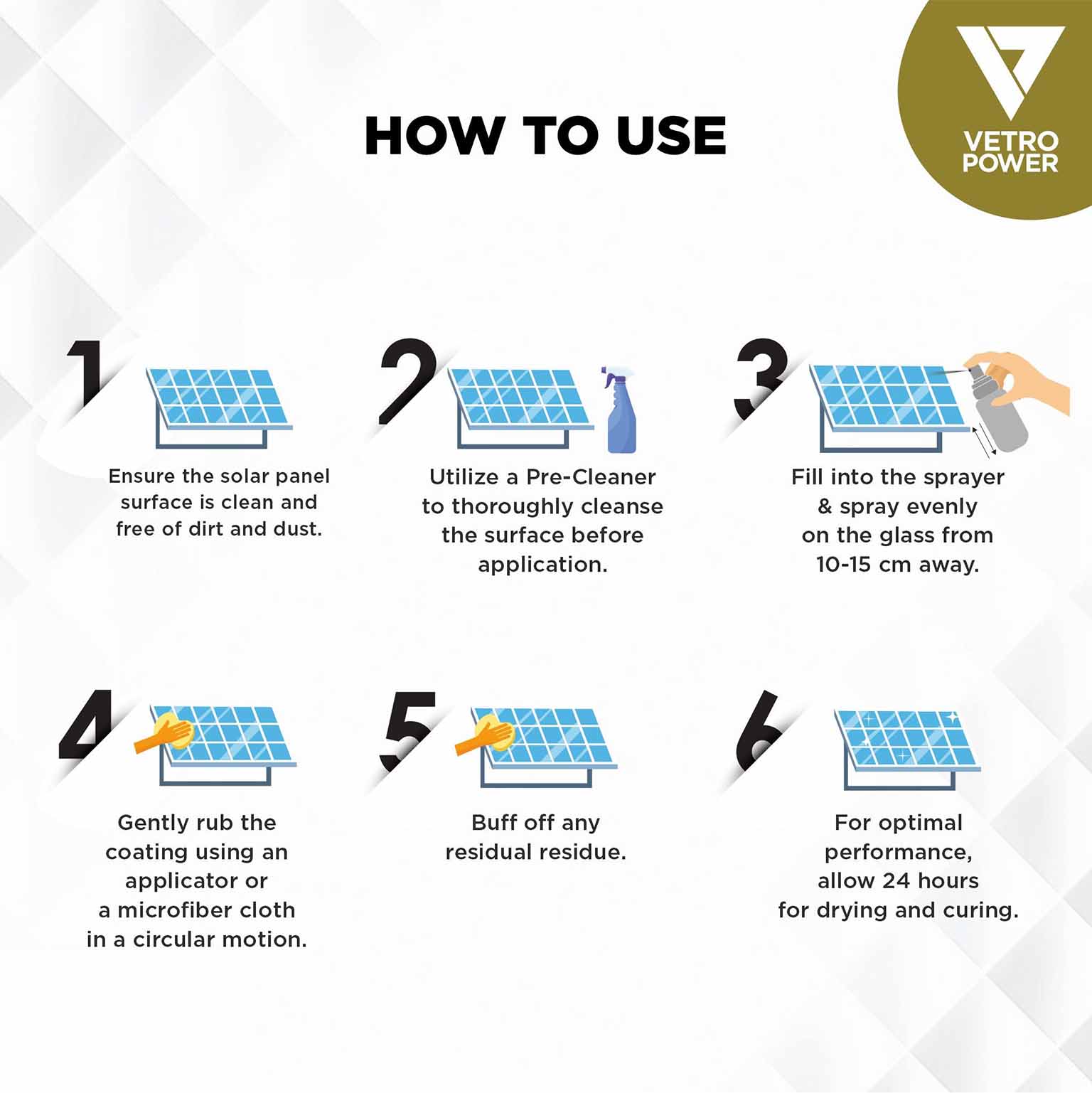 HOW TO USE

VETRO POWER

1

Ensure the solar panel surface is clean and free of dirt and dust.

2

Utilize a Pre-Cleaner to thoroughly cleanse the surface before application.

3

Fill into the sprayer & spray evenly on the glass from 10-15 cm away.

4

Gently rub the coating using an applicator or a microfiber cloth in a circular motion.

5

Buff off any residual residue.

6

For optimal performance, allow 24 hours for drying and curing.