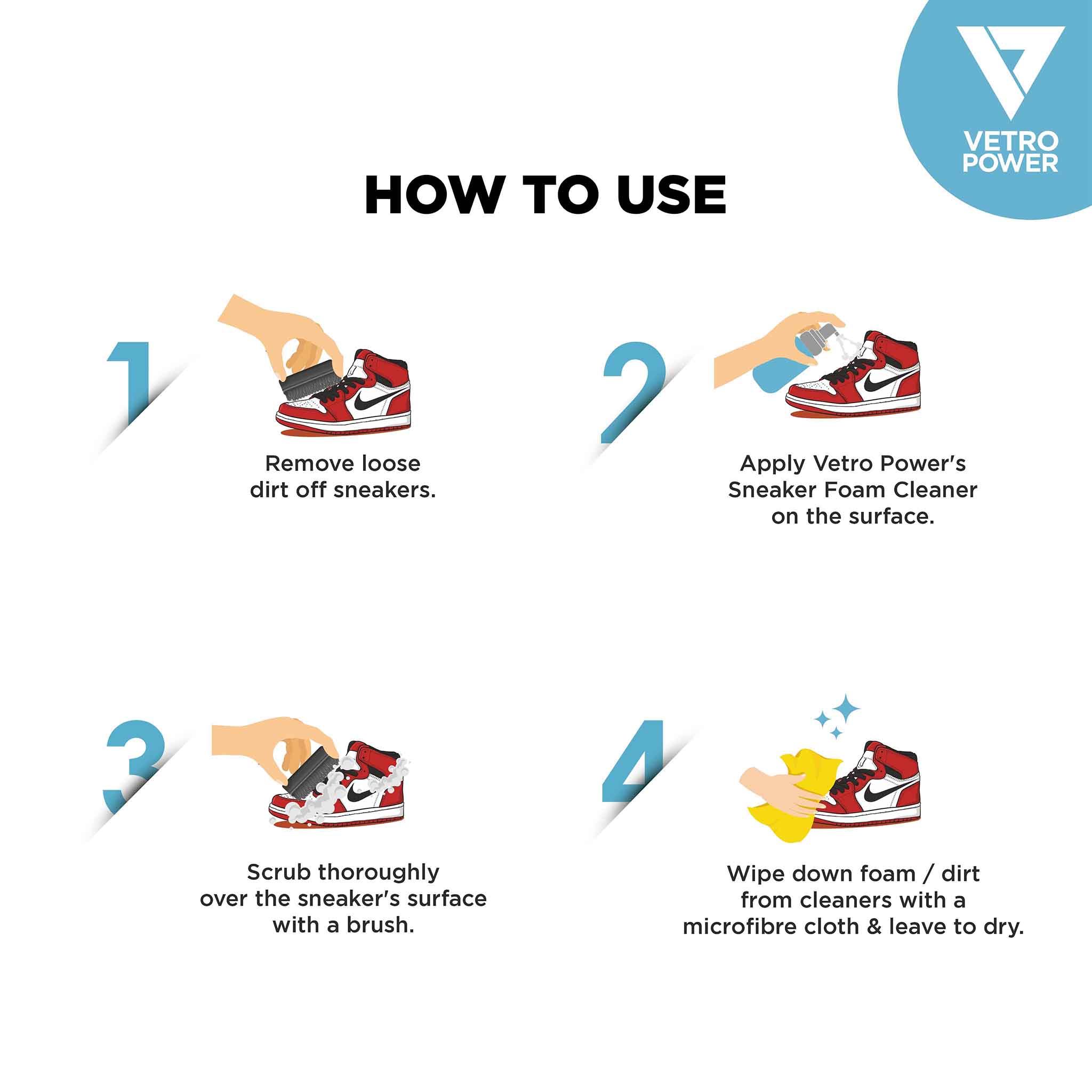 VETRO POWER

HOW TO USE

1

Remove loose dirt off sneakers.

2

Apply Vetro Power's Sneaker Foam Cleaner on the surface.

3

Scrub thoroughly over the sneaker's surface with a brush.

4

Wipe down foam / dirt from cleaners with a microfibre cloth & leave to dry.