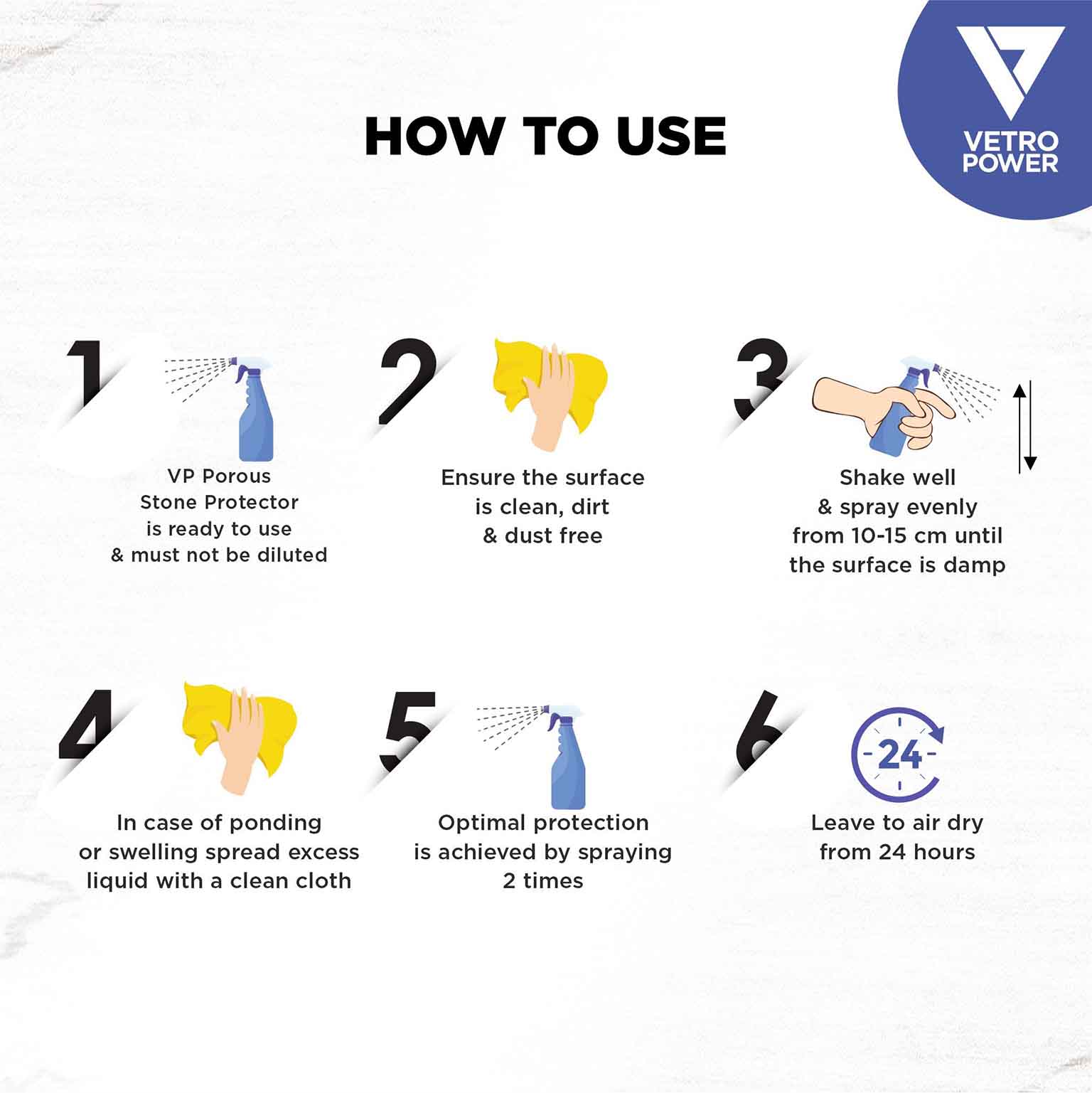 HOW TO USE

VETRO POWER

1

VP Porous Stone Protector is ready to use & must not be diluted

2

Ensure the surface is clean, dirt & dust free

3

Shake well & spray evenly from 10-15 cm until the surface is damp

4

In case of ponding or swelling spread excess liquid with a clean cloth

5

Optimal protection is achieved by spraying 2 times

6

24

Leave to air dry from 24 hours