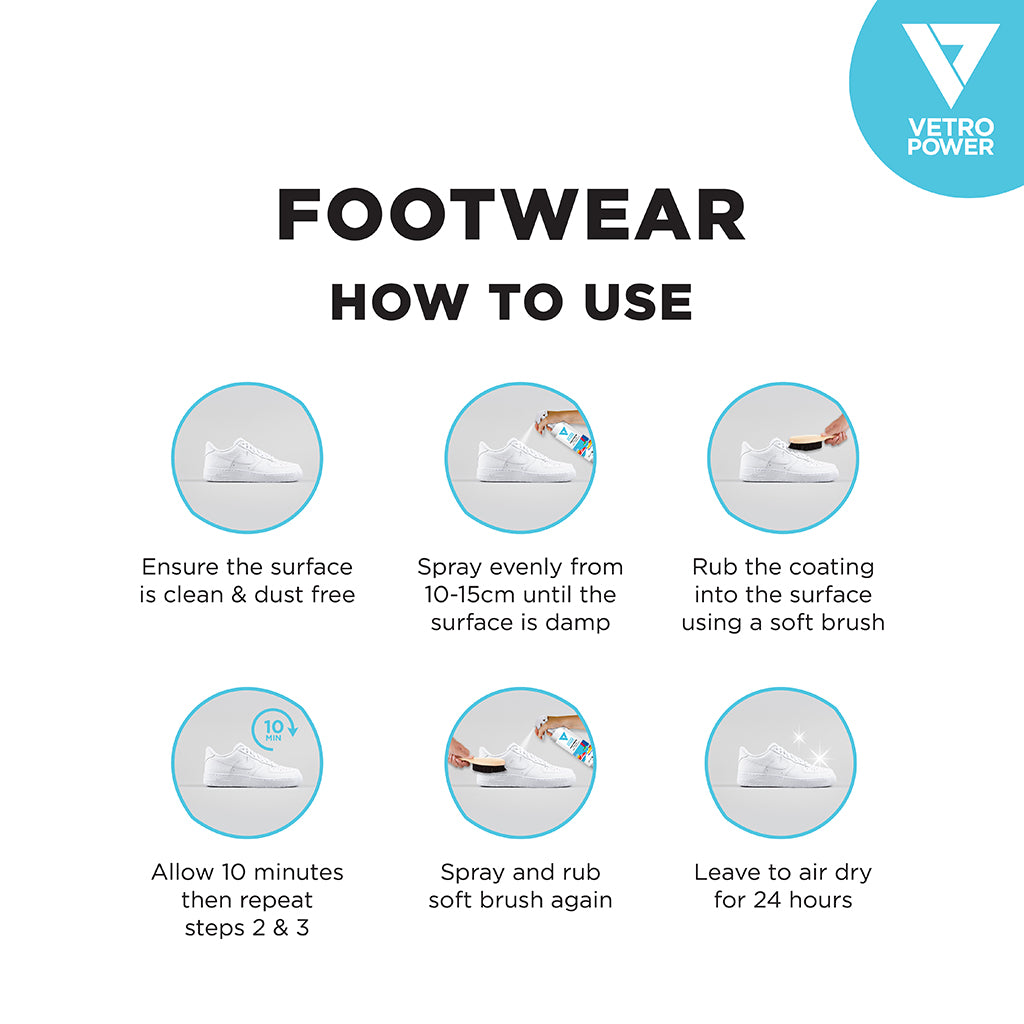 VETRO POWER

FOOTWEAR

HOW TO USE

Ensure the surface is clean & dust free

Spray evenly from 10-15cm until the surface is damp

Rub the coating into the surface using a soft brush

10 MIN

Allow 10 minutes then repeat steps 2 & 3

Spray and rub soft brush again

Leave to air dry for 24 hours