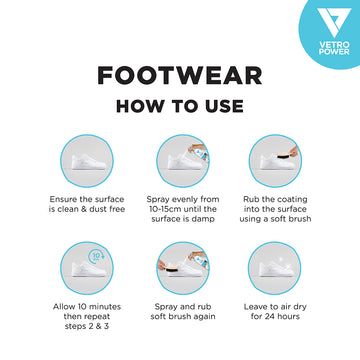 VETRO POWER

FOOTWEAR

HOW TO USE

Ensure the surface is clean & dust free

Spray evenly from 10-15cm until the surface is damp

Rub the coating into the surface using a soft brush

10

Allow 10 minutes then repeat steps 2 & 3

Spray and rub soft brush again

Leave to air dry for 24 hours